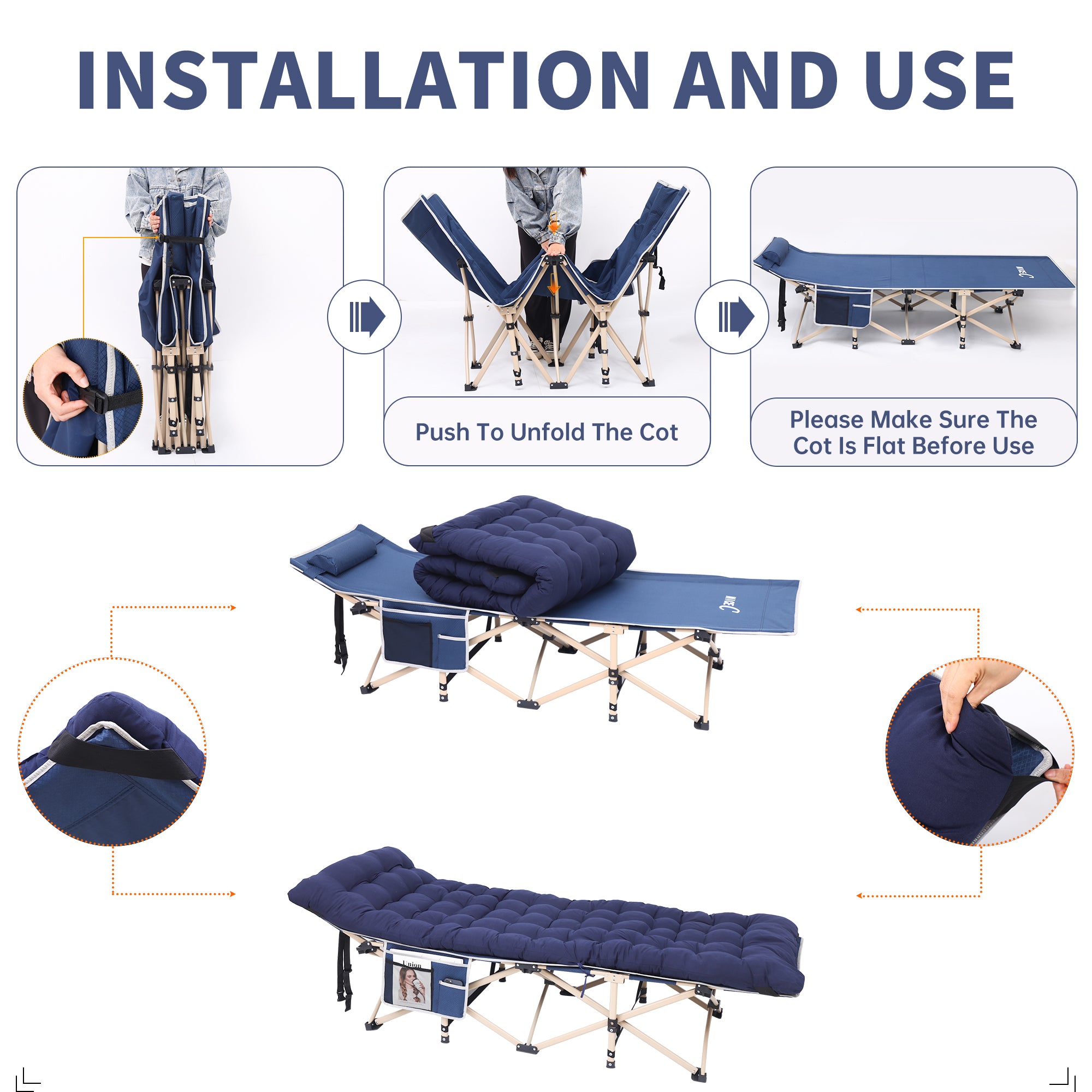 INSTALLATION AND USE

Push To Unfold The Cot

Please Make Sure The Cot Is Flat Before Use

Union