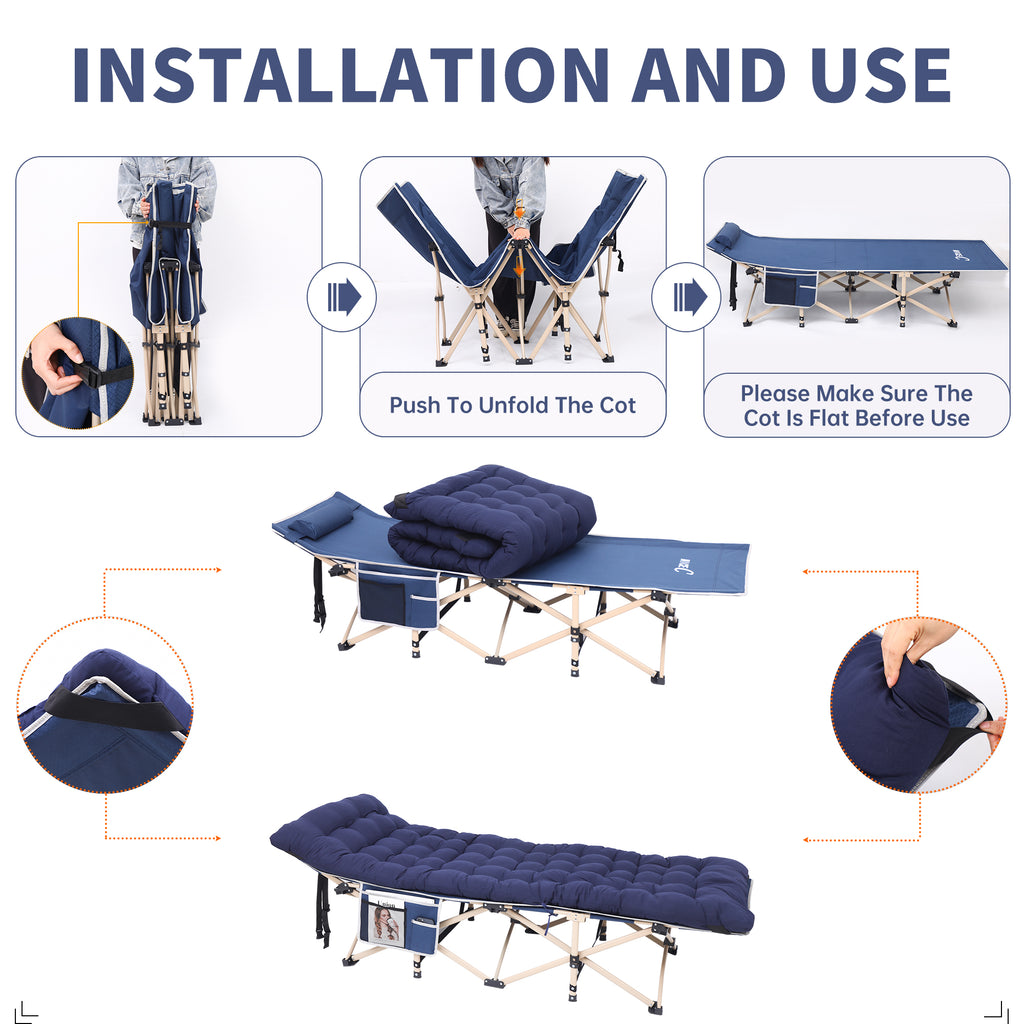 INSTALLATION AND USE

Push To Unfold The Cot

Please Make Sure The Cot Is Flat Before Use