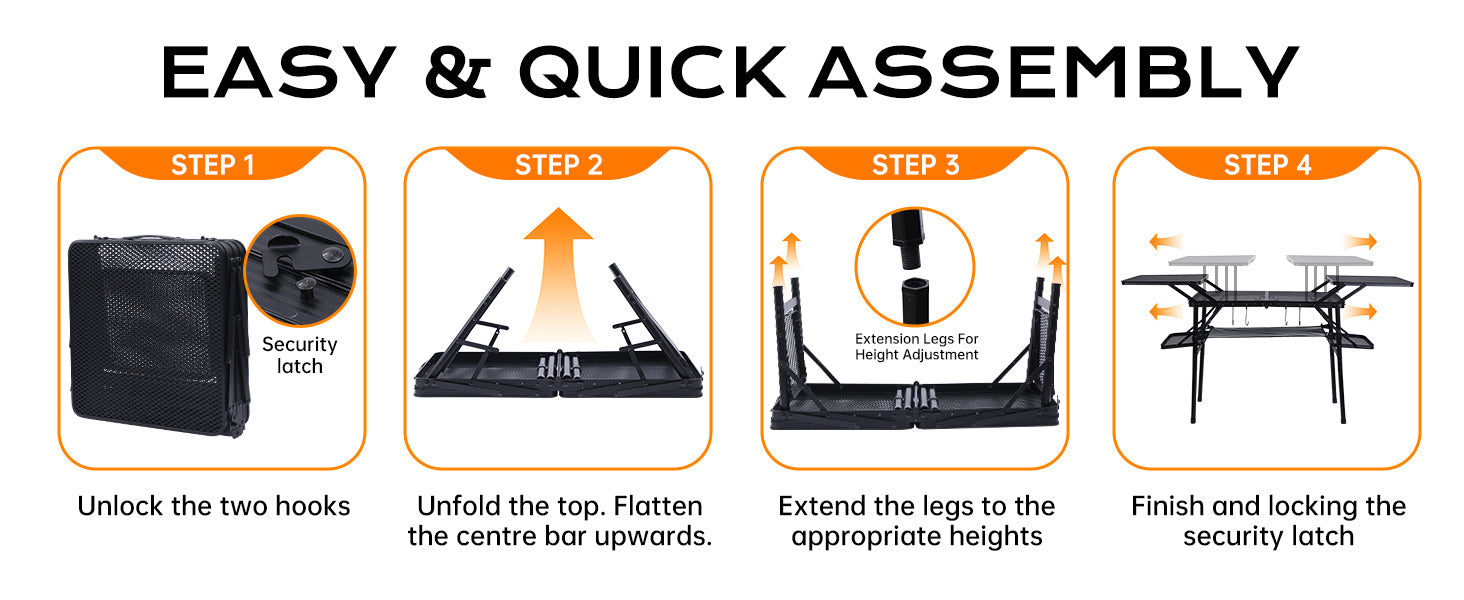 EASY & QUICK ASSEMBLY

STEP 1

Security latch

Unlock the two hooks

STEP 2

Unfold the top. Flatten the centre bar upwards.

STEP 3

Extension Legs For Height Adjustment

Extend the legs to the appropriate heights

STEP 4

Finish and locking the security latch