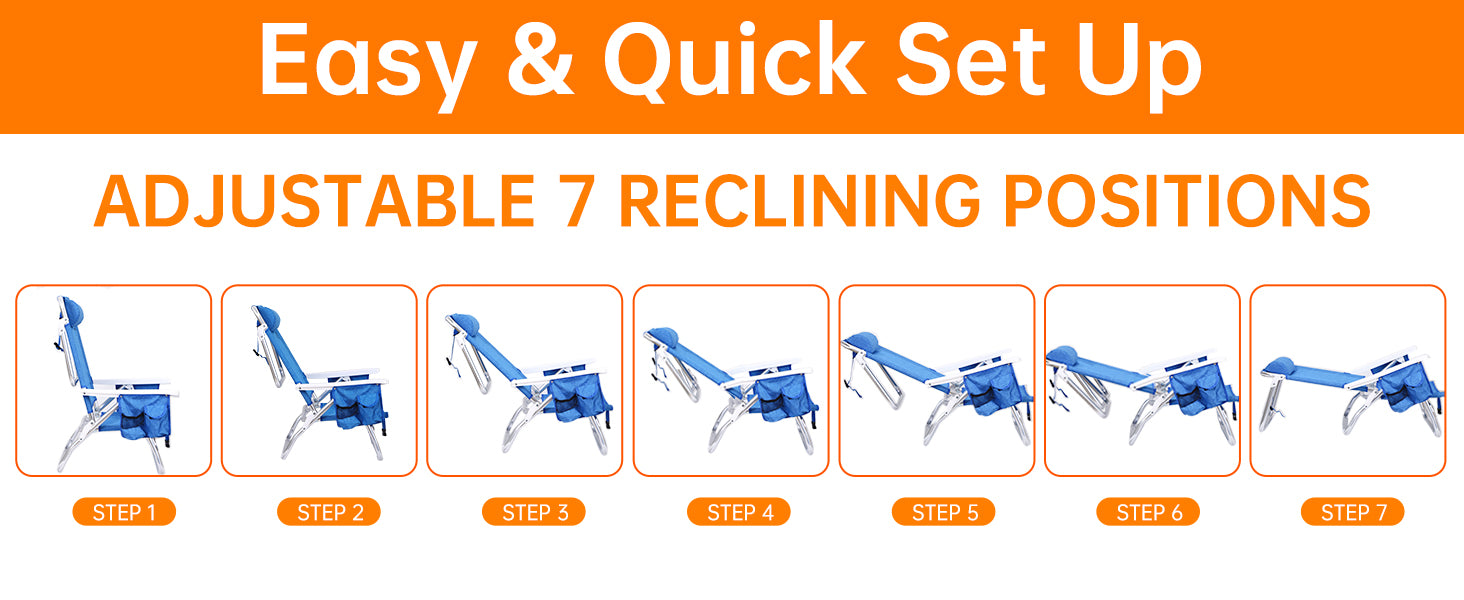 Easy & Quick Set Up

ADJUSTABLE 7 RECLINING POSITIONS

STEP 1

STEP 2

STEP 3

STEP 4

STEP 5

STEP 6

STEP 7