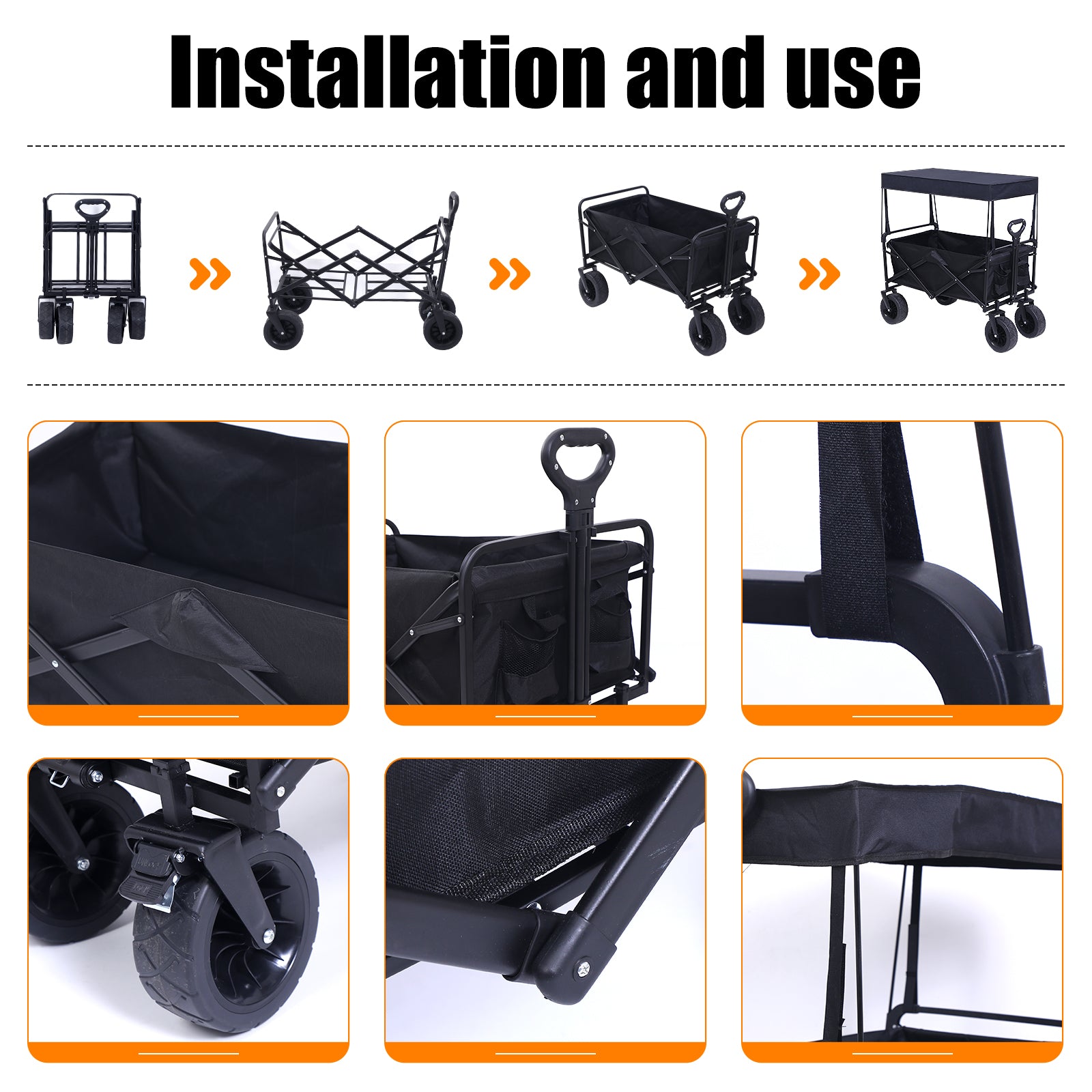 Installation and use