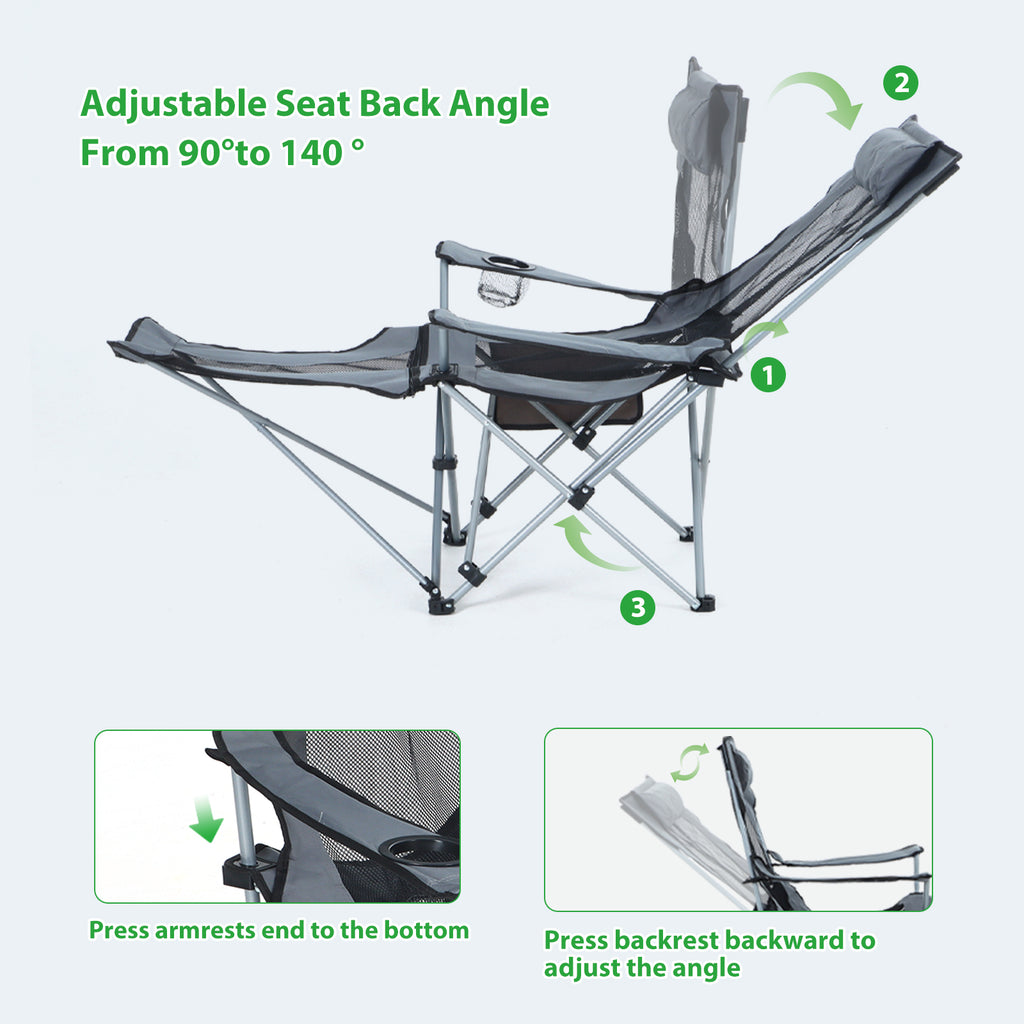 Adjustable Seat Back Angle
From 90°to 140 °

2

1

3

Press armrests end to the bottom

Press backrest backward to adjust the angle