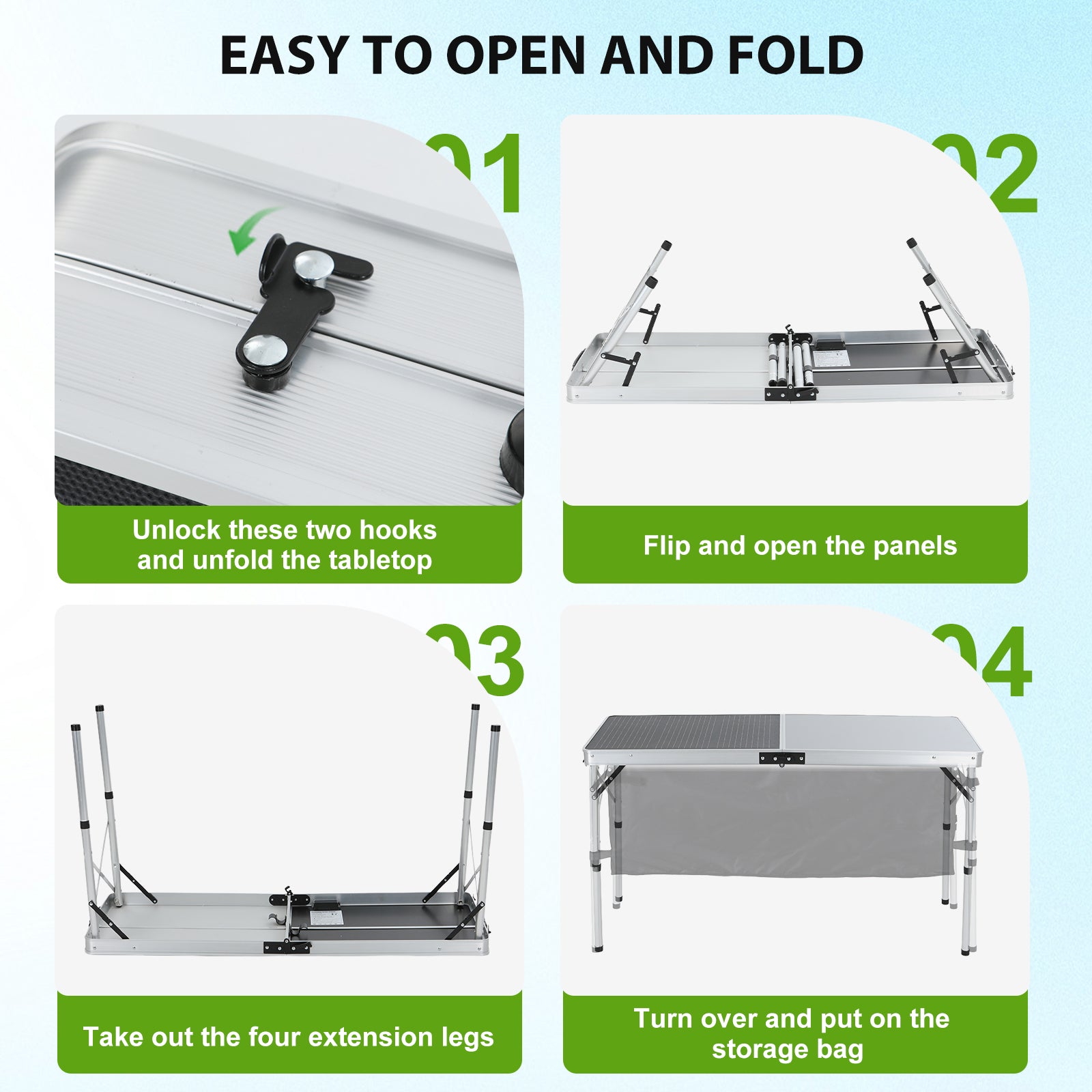 EASY TO OPEN AND FOLD

01

Unlock these two hooks and unfold the tabletop

02

Flip and open the panels

03

Take out the four extension legs

04

Turn over and put on the storage bag