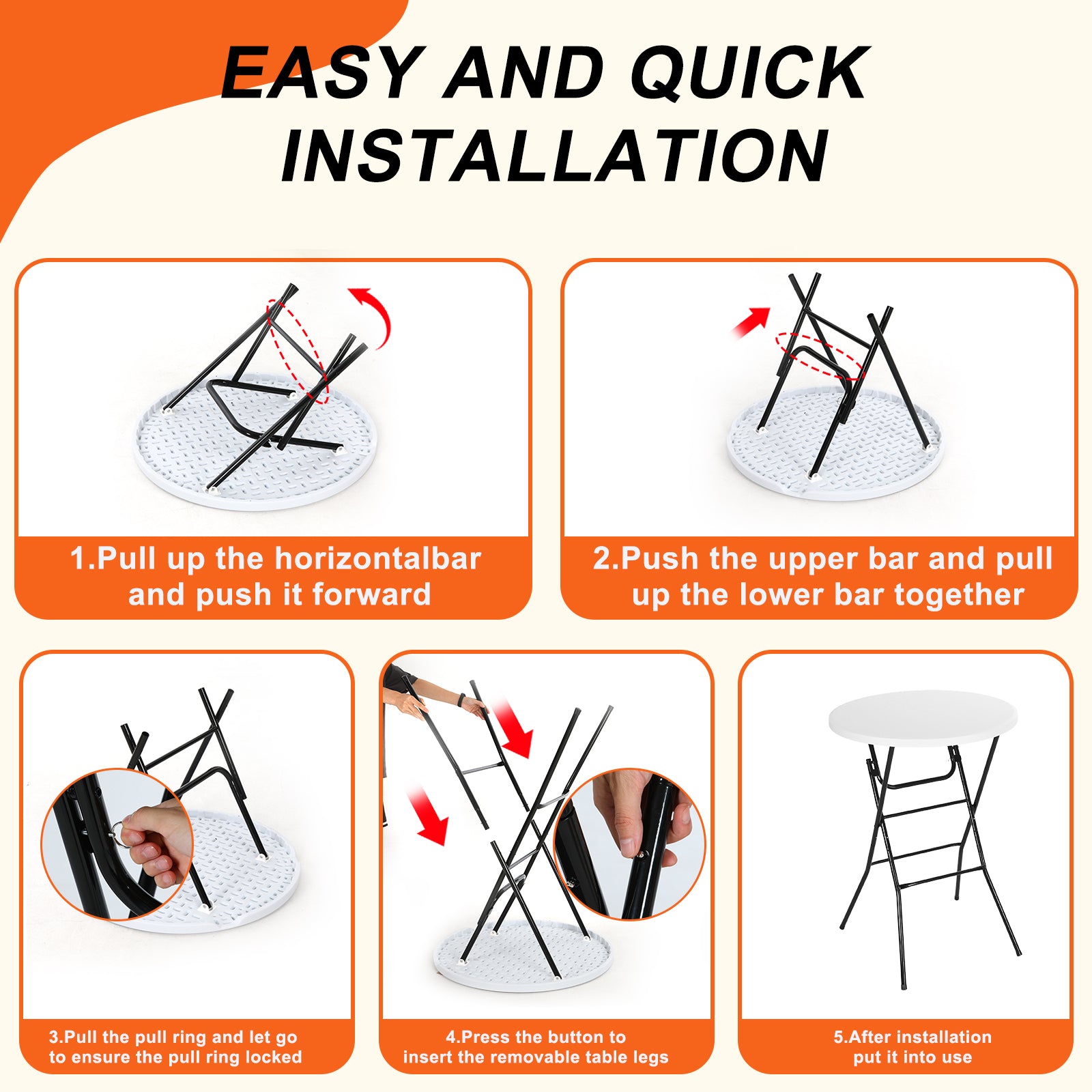 EASY AND QUICK INSTALLATION

1.Pull up the horizontalbar and push it forward

2.Push the upper bar and pull up the lower bar together

3.Pull the pull ring and let go to ensure the pull ring locked

4.Press the button to insert the removable table legs

5.After installation put it into use