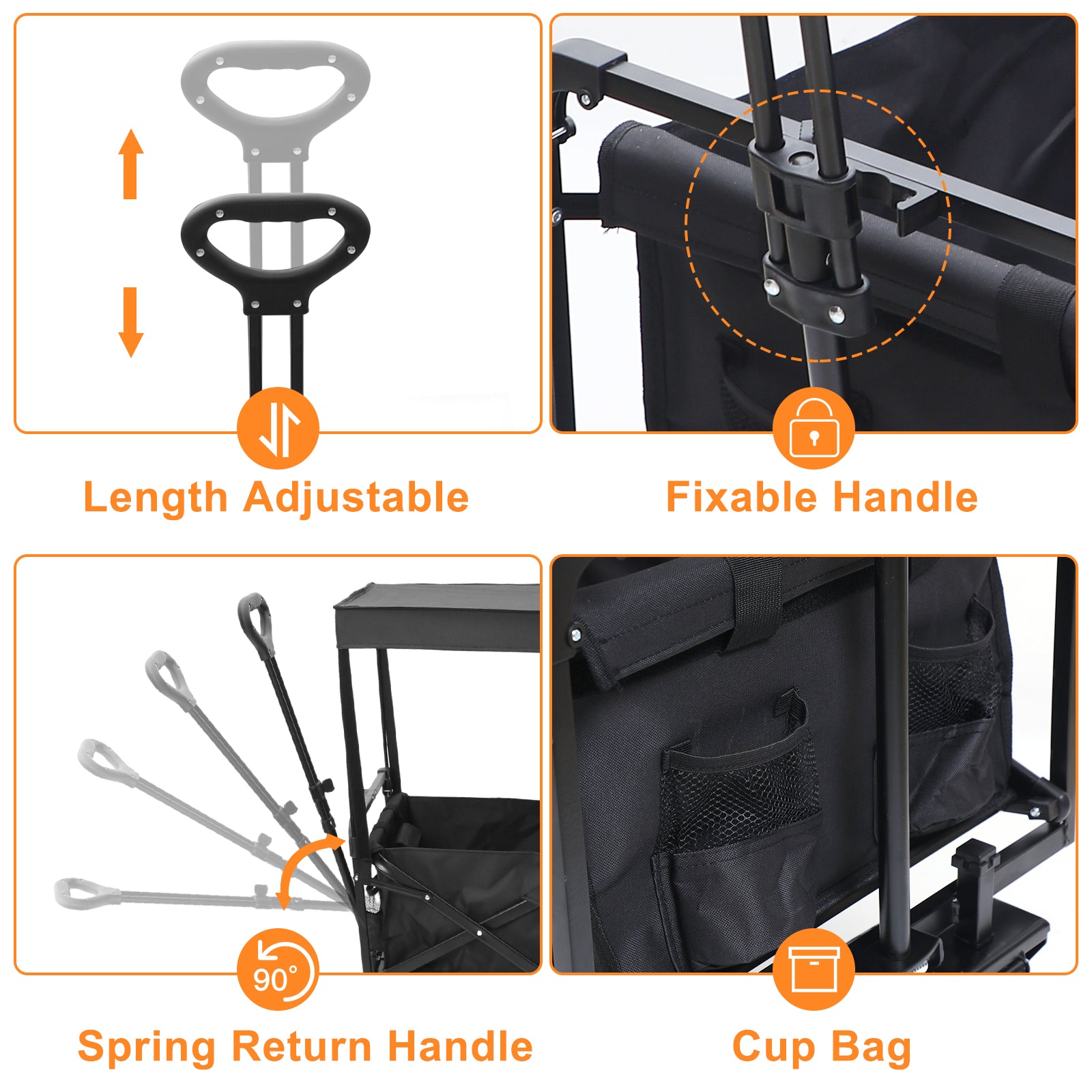 Length Adjustable

Fixable Handle

90°

Spring Return Handle

Cup Bag