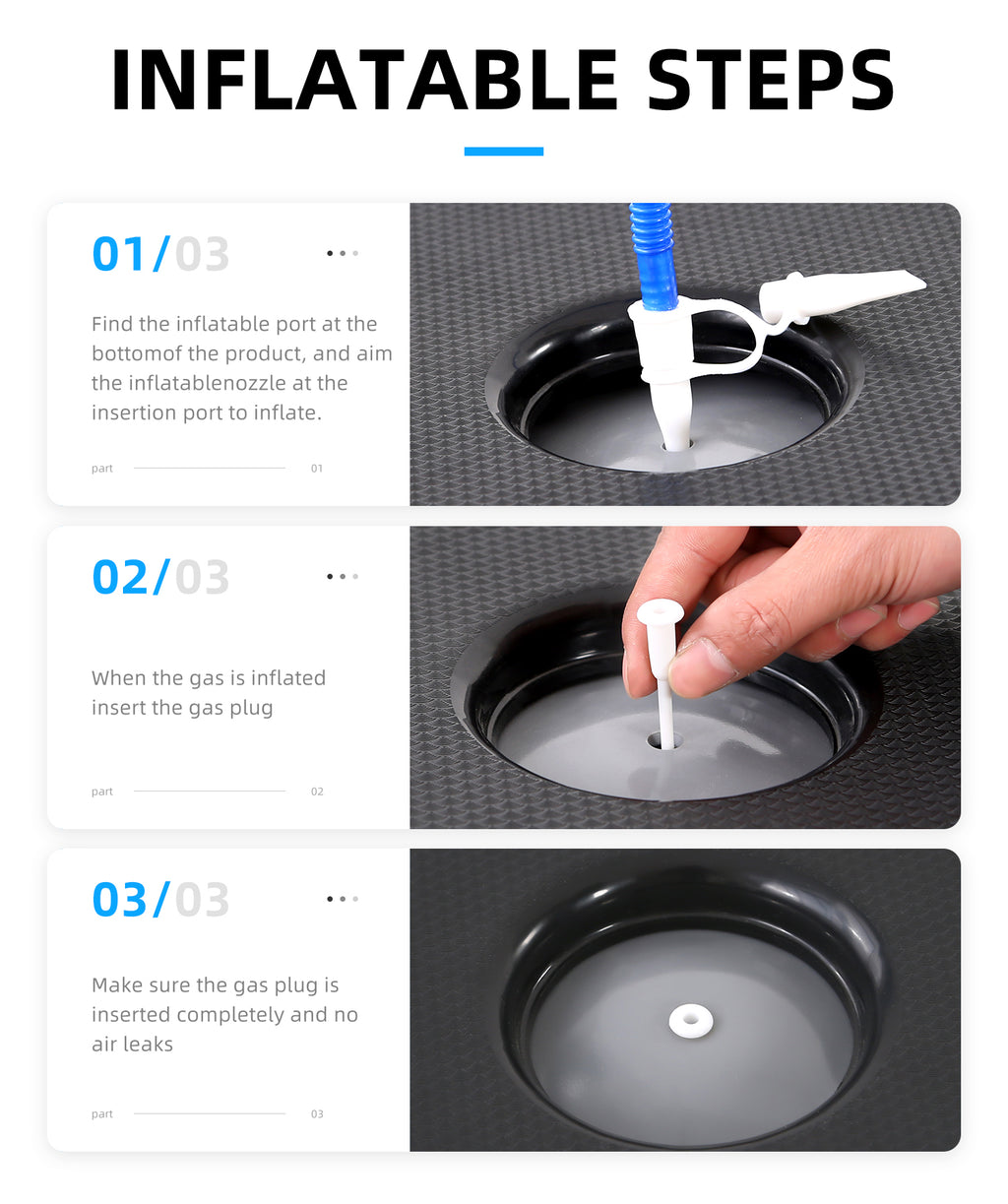 INFLATABLE STEPS

01/03

Find the inflatable port at the bottomof the product, and aim the inflatablenozzle at the insertion port to inflate.

part 01

02/03

When the gas is inflated insert the gas plug

part 02

03/03

Make sure the gas plug is inserted completely and no air leaks

part 03