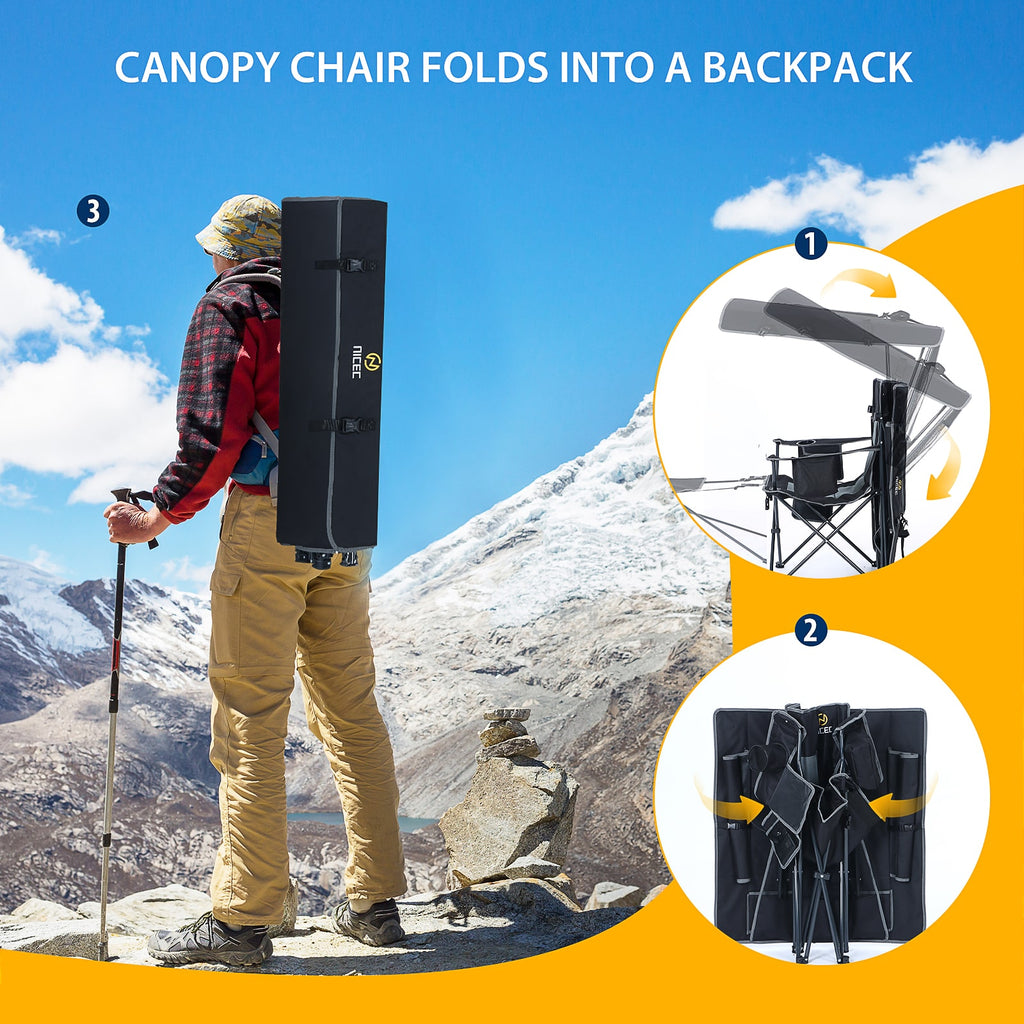 CANOPY CHAIR FOLDS INTO A BACKPACK

3

NICEC

1

2

NICEC