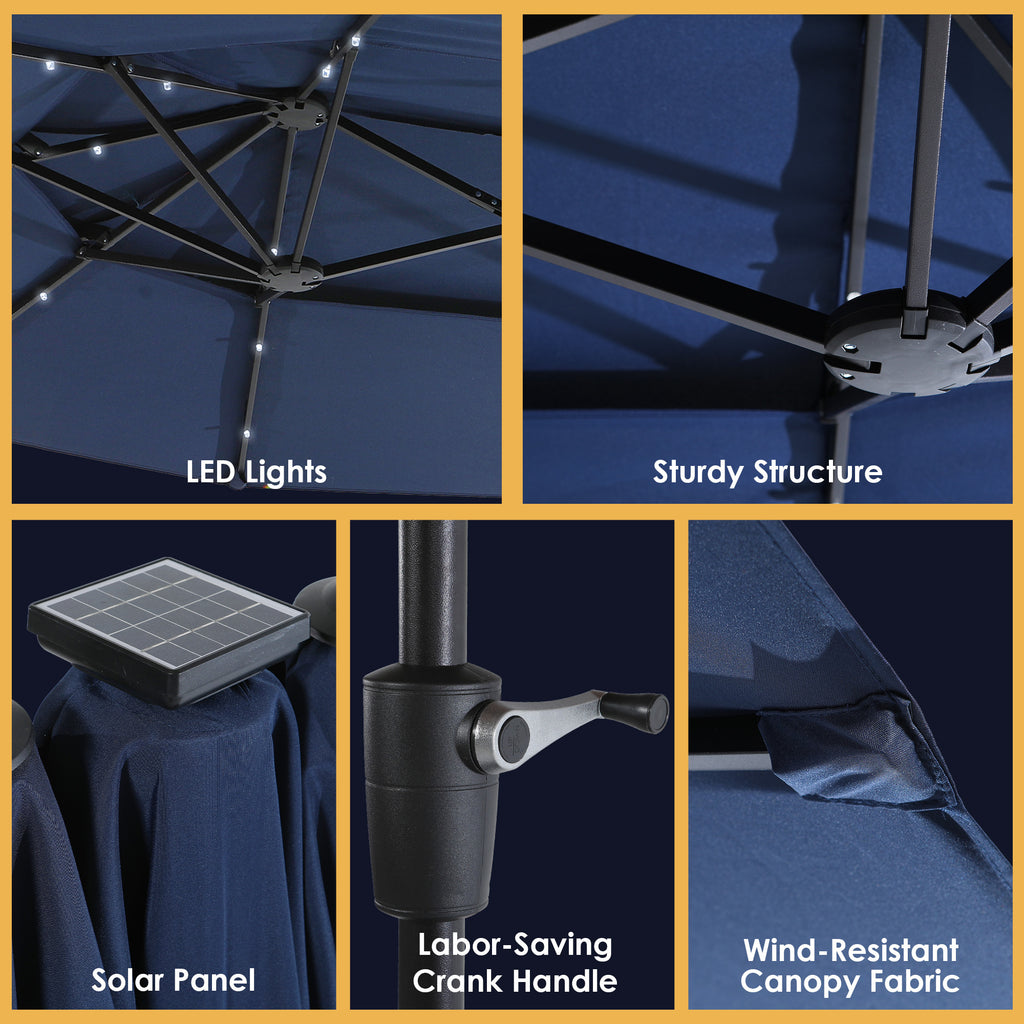 LED Lights

Sturdy Structure

Solar Panel

Labor-Saving Crank Handle

Wind-Resistant Canopy Fabric