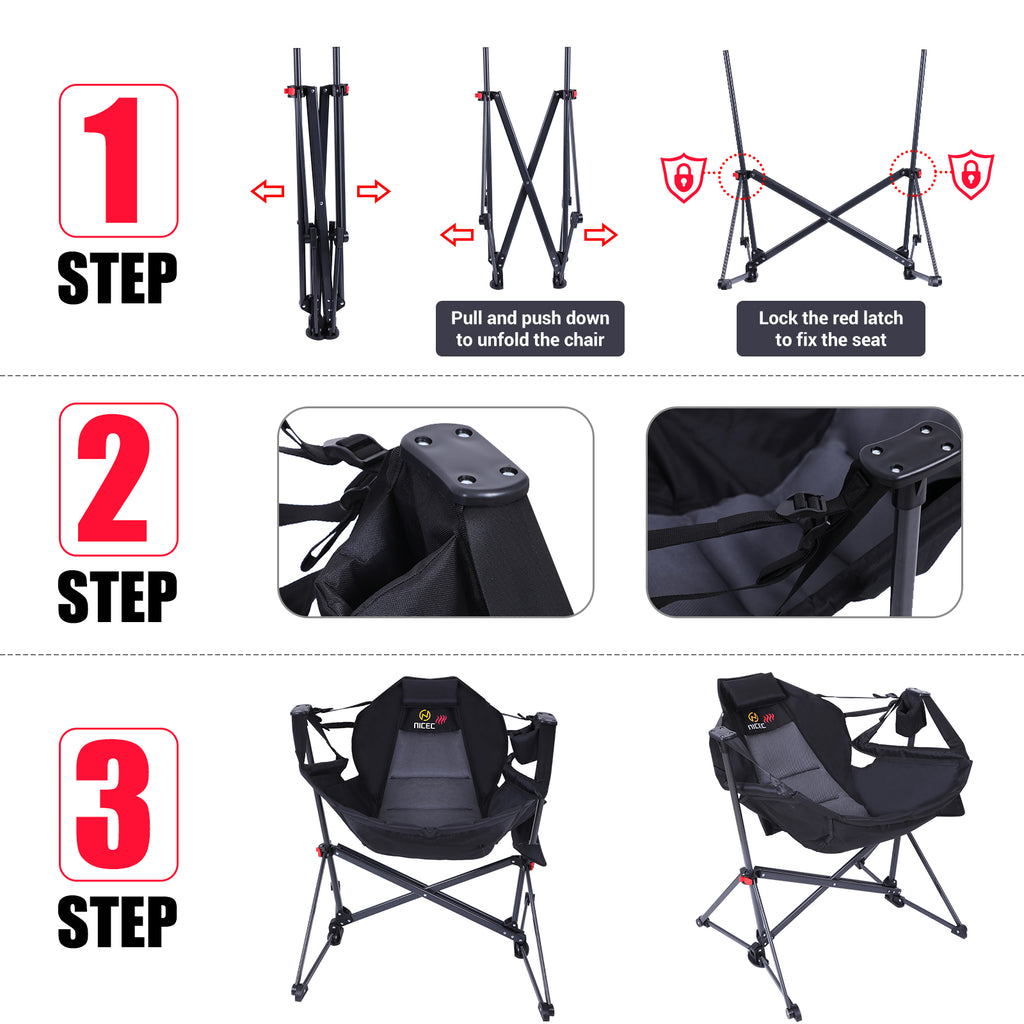 1
STEP

Pull and push down to unfold the chair

Lock the red latch to fix the seat

2
STEP

3
STEP

NICEC

NICEC