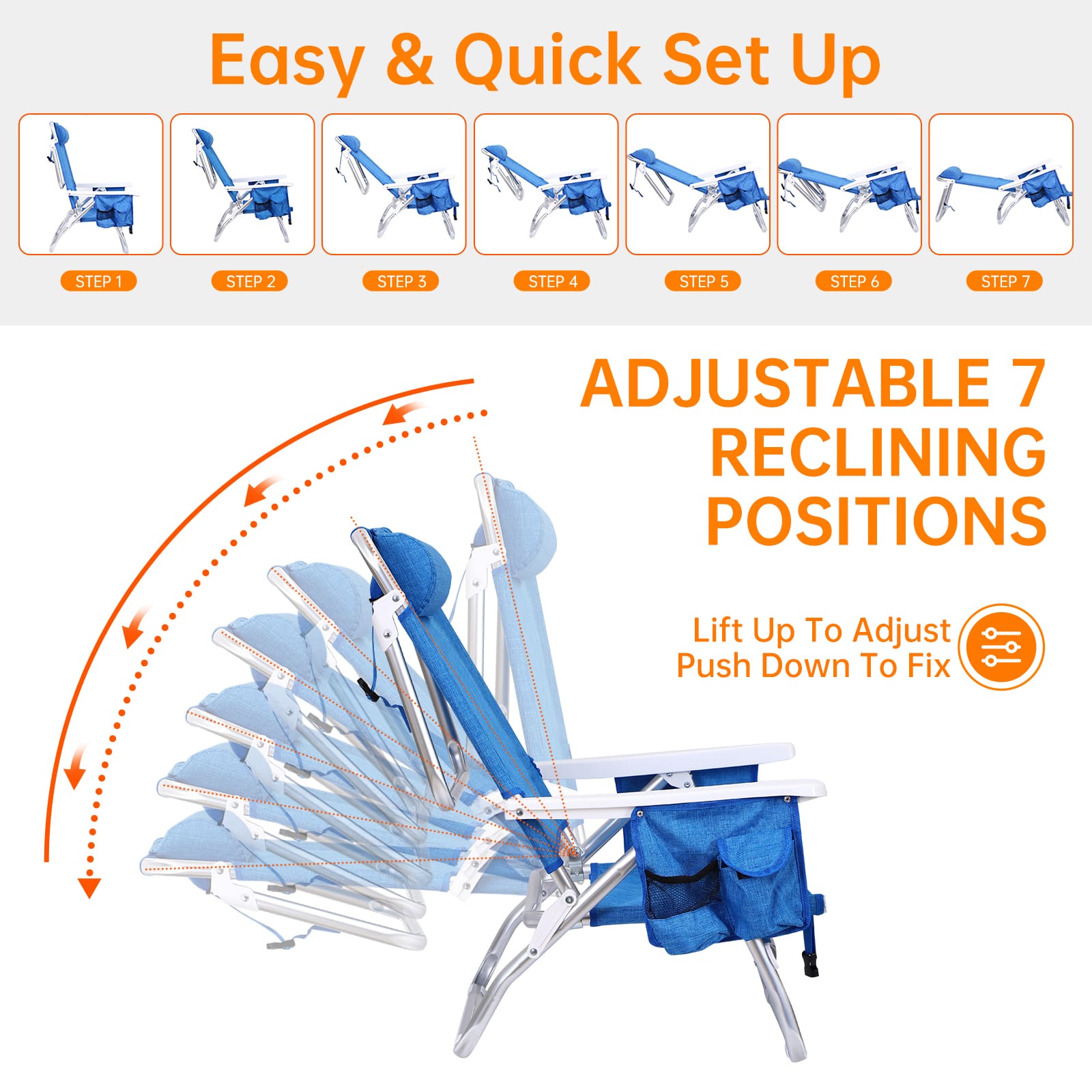 Easy & Quick Set Up

STEP 1

STEP 2

STEP 3

STEP 4

STEP 5

STEP 6

STEP 7

ADJUSTABLE 7 RECLINING POSITIONS

Lift Up To Adjust
Push Down To Fix