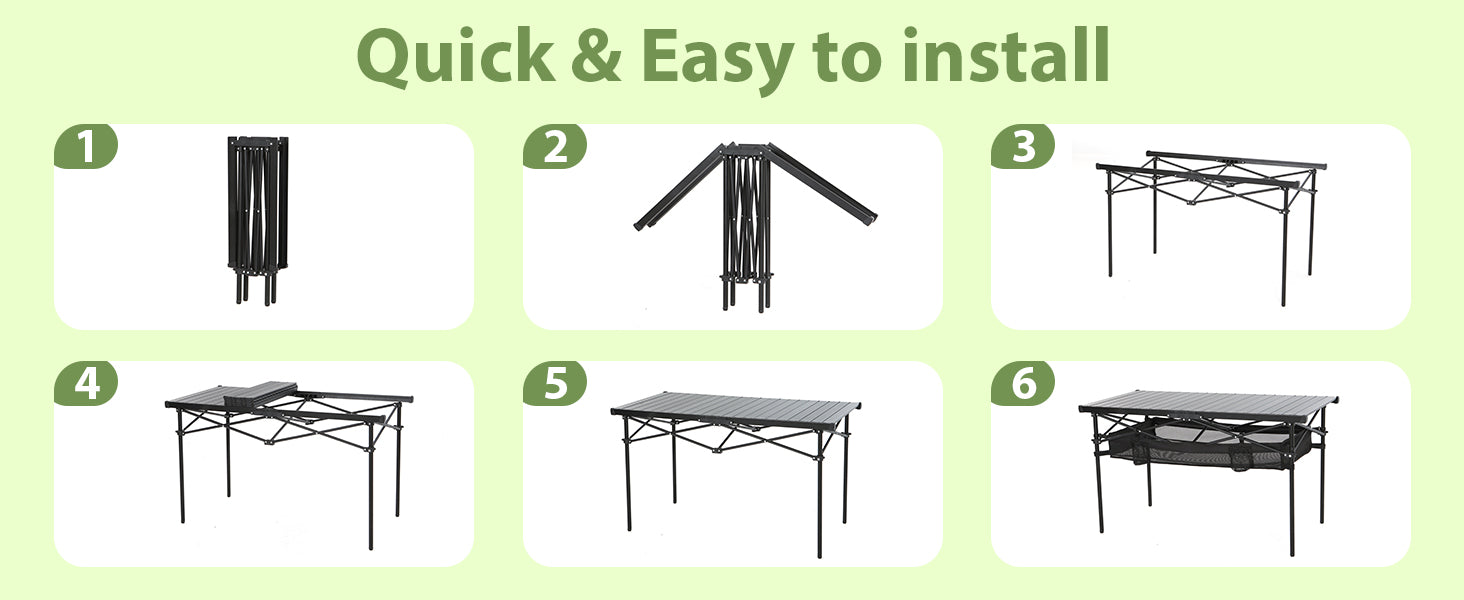 Quick & Easy to install

1

2

3

4

5

6