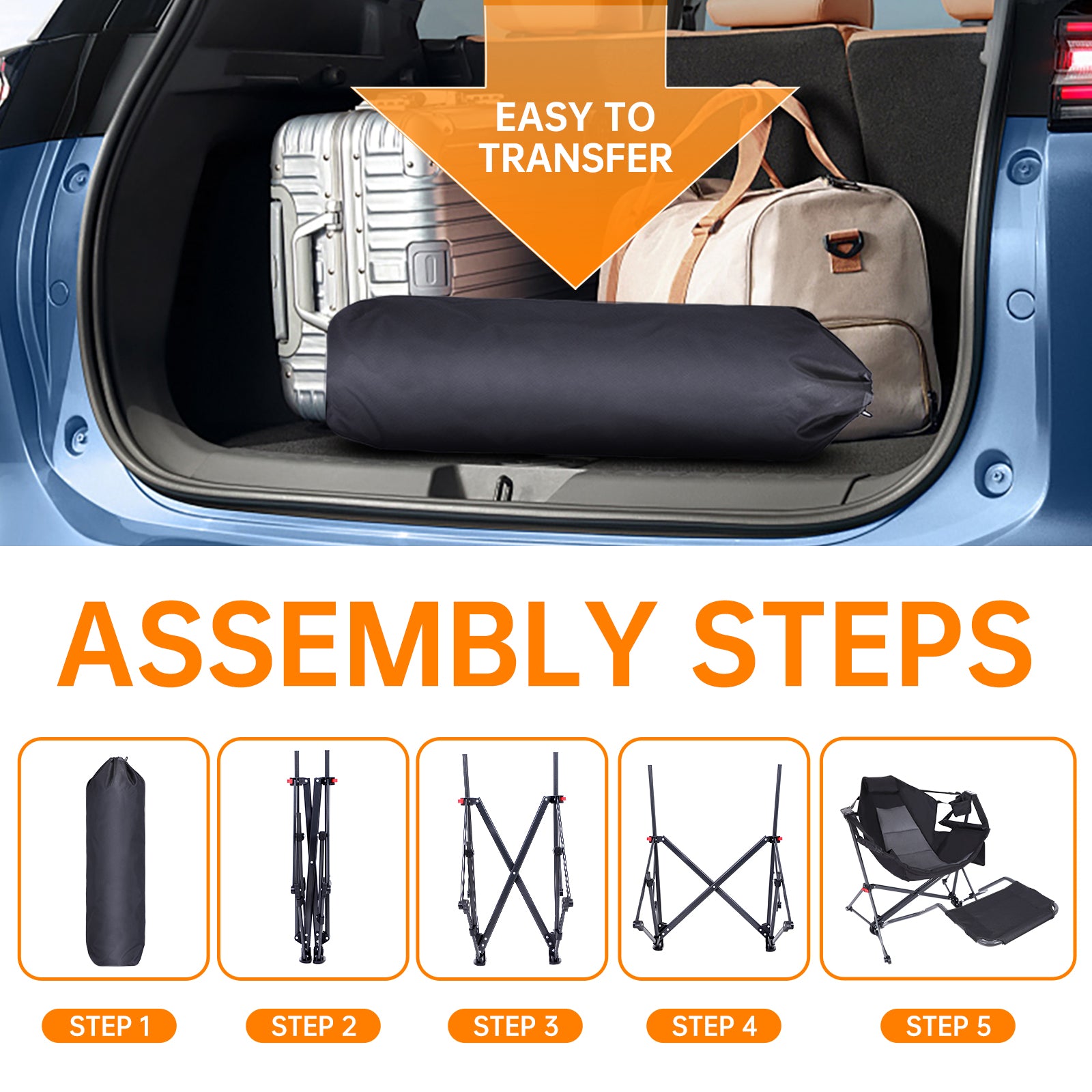 EASY TO TRANSFER

ASSEMBLY STEPS

STEP 1

STEP 2

STEP 3

STEP 4

STEP 5