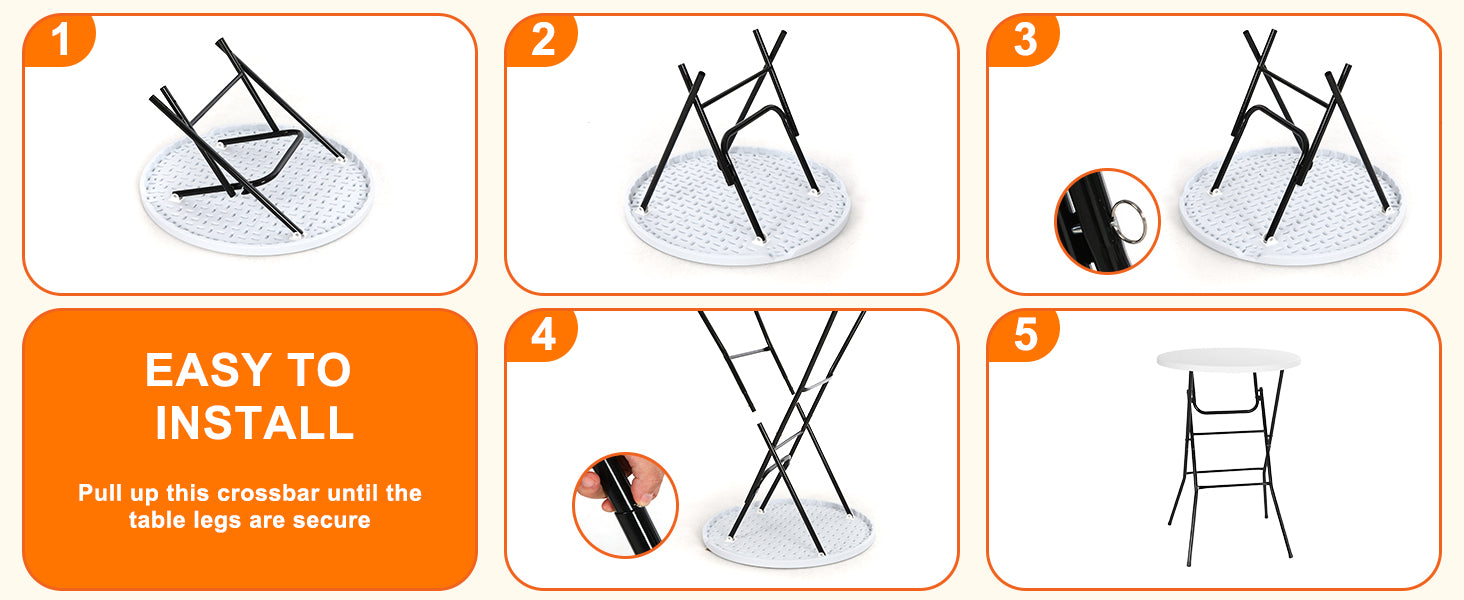 1

2

3

EASY TO INSTALL

Pull up this crossbar until the table legs are secure

4

5